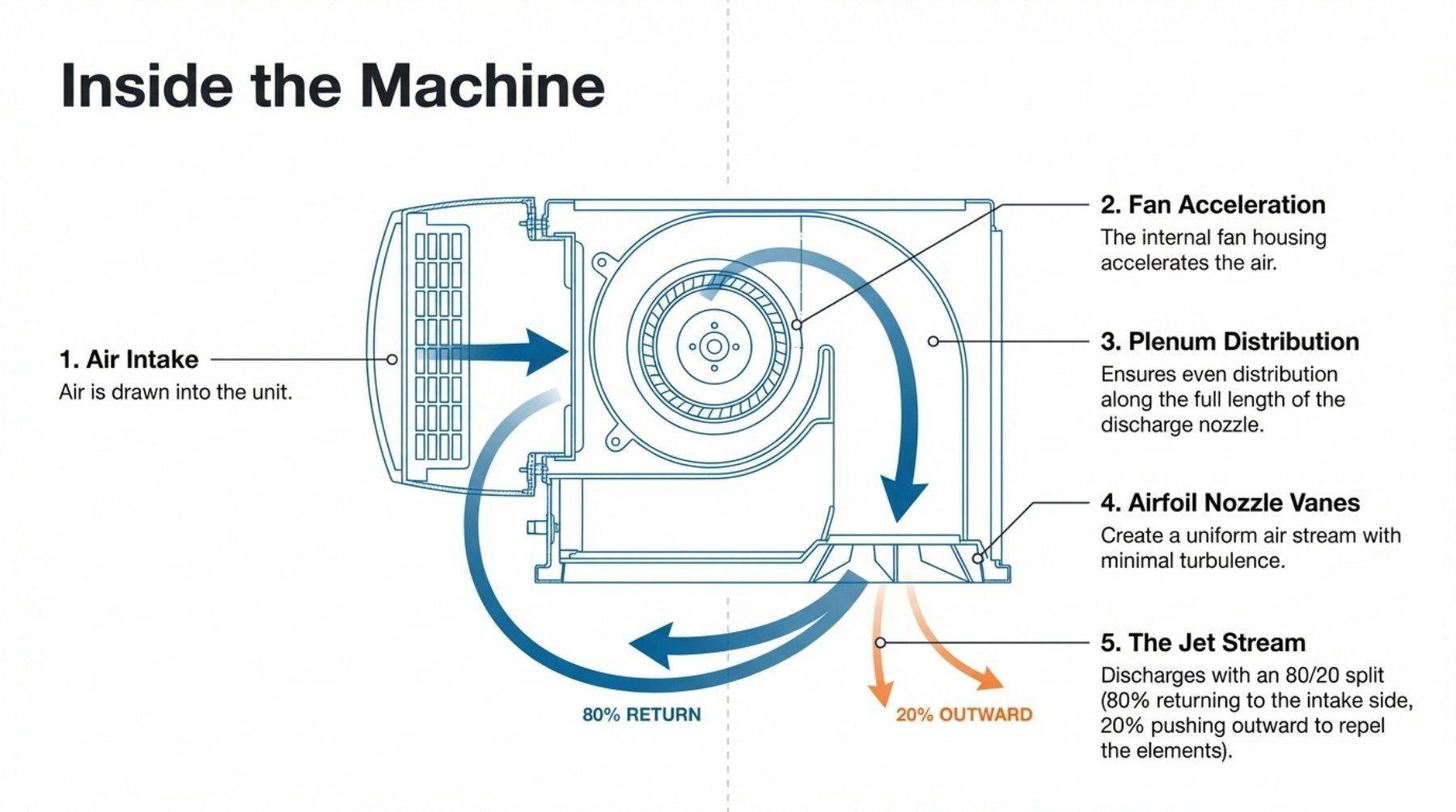 Inside the Machine

1. Air Intake
Air is drawn into the unit.

2. Fan Acceleration
The internal fan housing accelerates the air.

3. Plenum Distribution
Ensures even distribution along the full length of the discharge nozzle.

4. Airfoil Nozzle Vanes
Create a uniform air stream with minimal turbulence.

5. The Jet Stream
Discharges with an 80/20 split (80% returning to the intake side, 20% pushing outward to repel the elements).

80% RETURN

20% OUTWARD